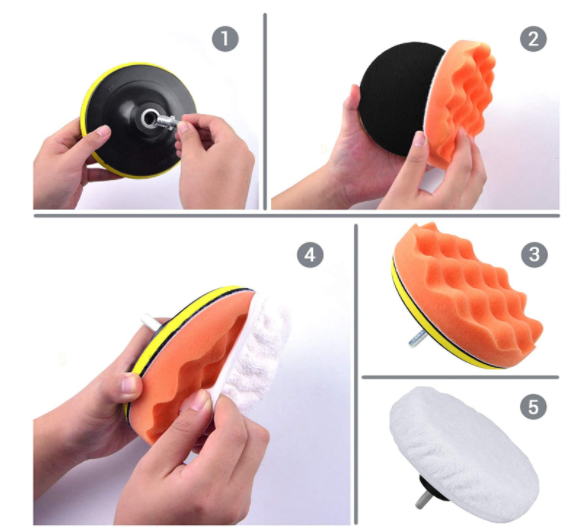 1

2

4

3

5