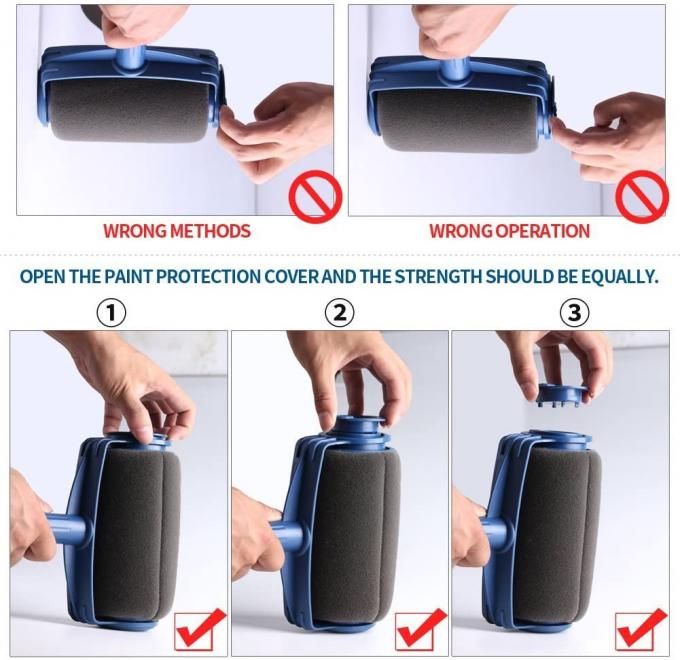 WRONG METHODS

WRONG OPERATION

OPEN THE PAINT PROTECTION COVER AND THE STRENGTH SHOULD BE EQUALLY.

①

②

③