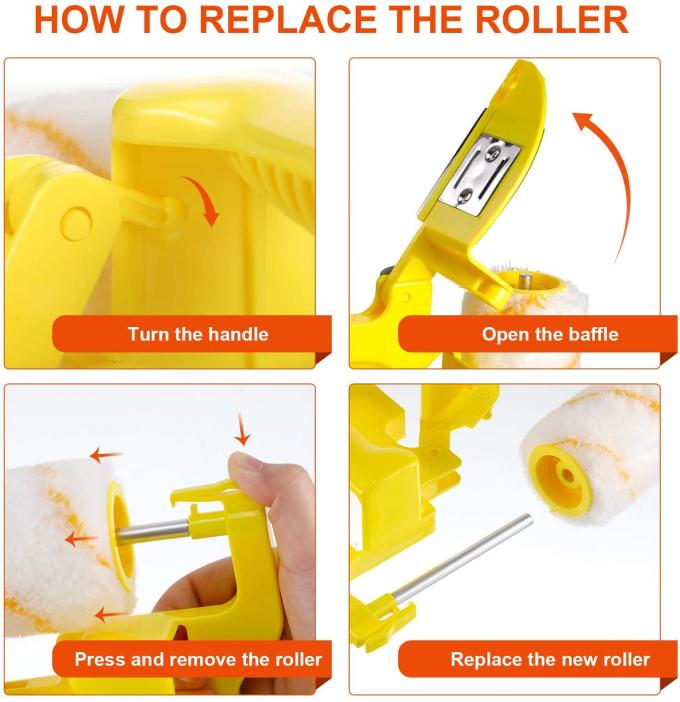 HOW TO REPLACE THE ROLLER

Turn the handle

Open the baffle

Press and remove the roller

Replace the new roller