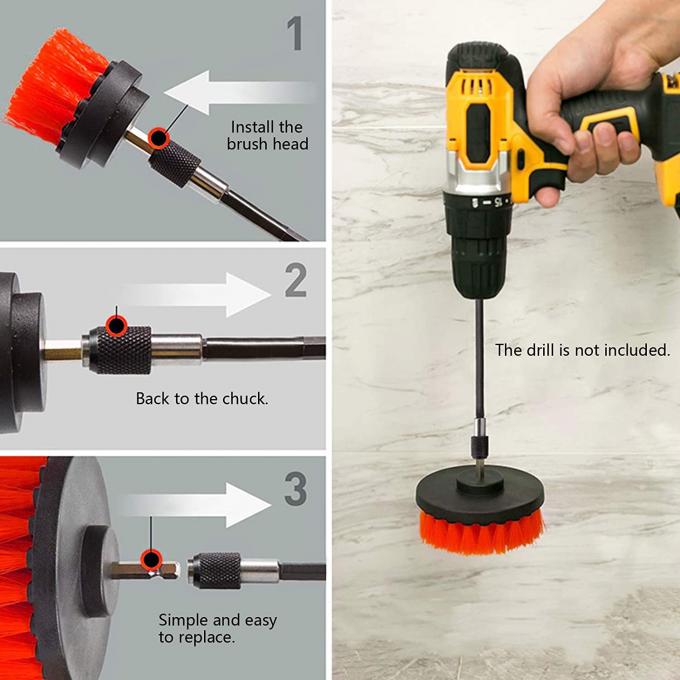 1

Install the brush head

2

Back to the chuck.

3

Simple and easy to replace.

15

The drill is not included.